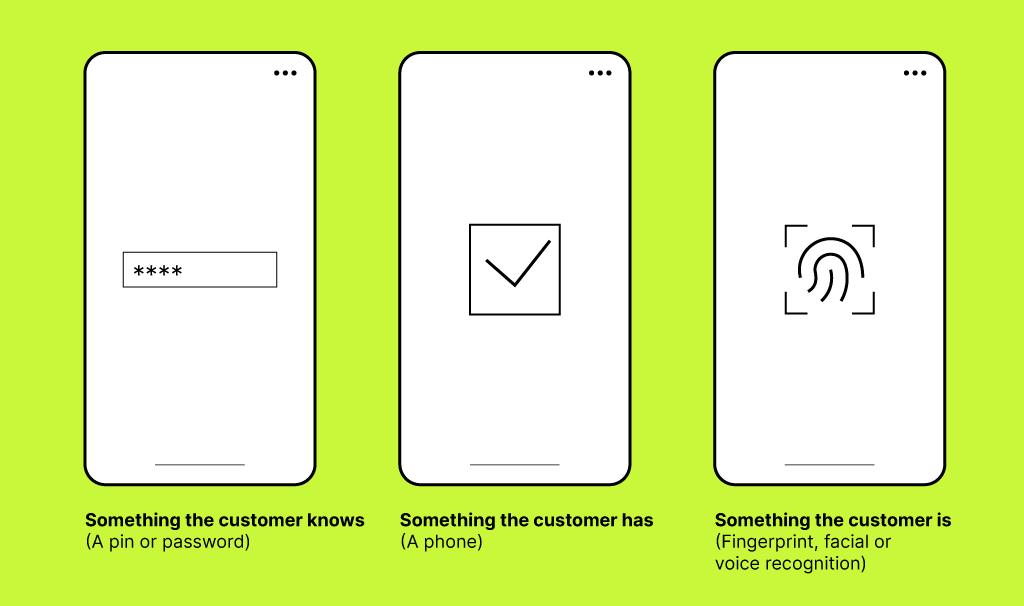 ****

Something the customer knows
(A pin or password)

Something the customer has
(A phone)

Something the customer is
(Fingerprint, facial or voice recognition)